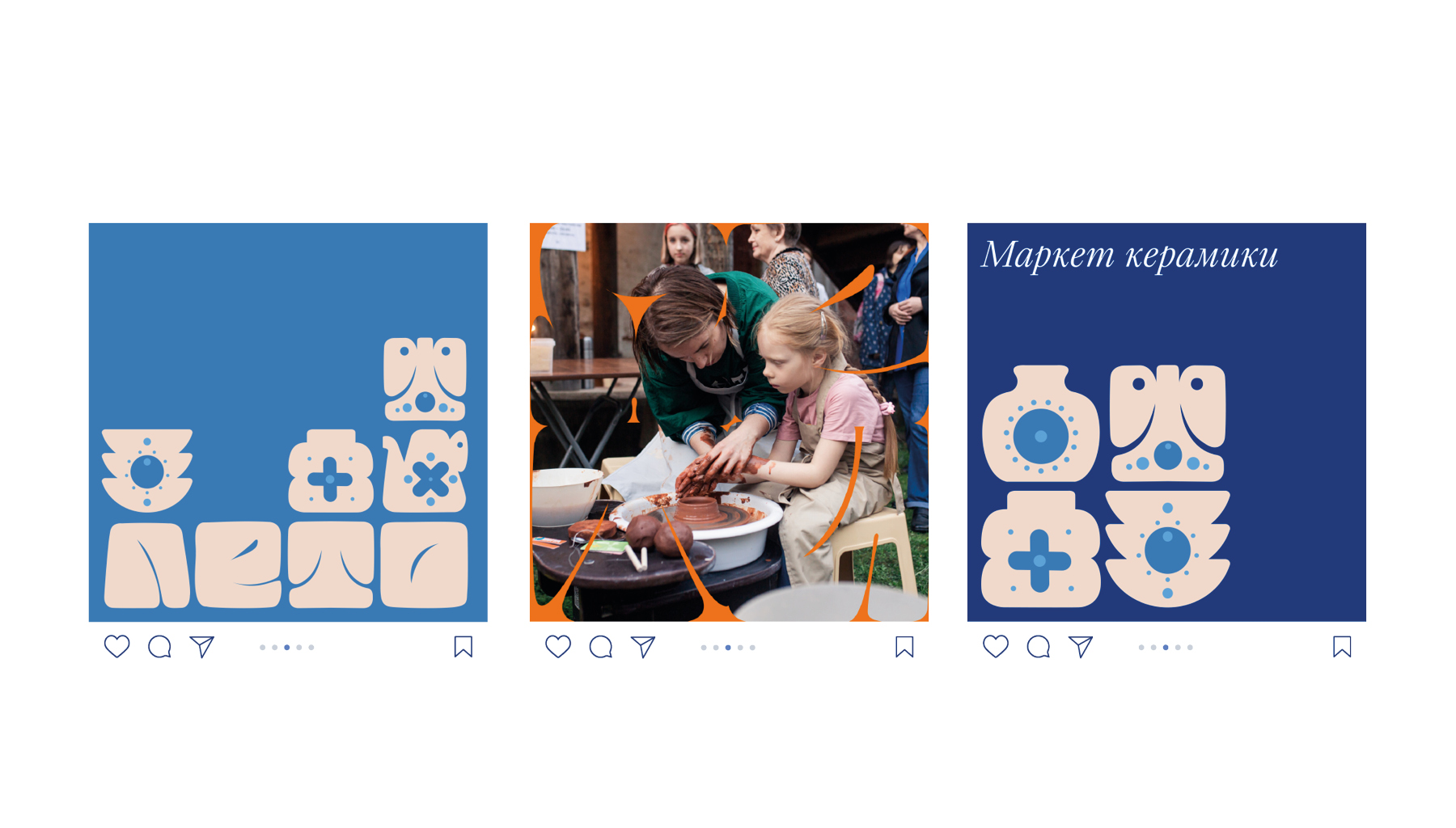 лето

Маркет керамики